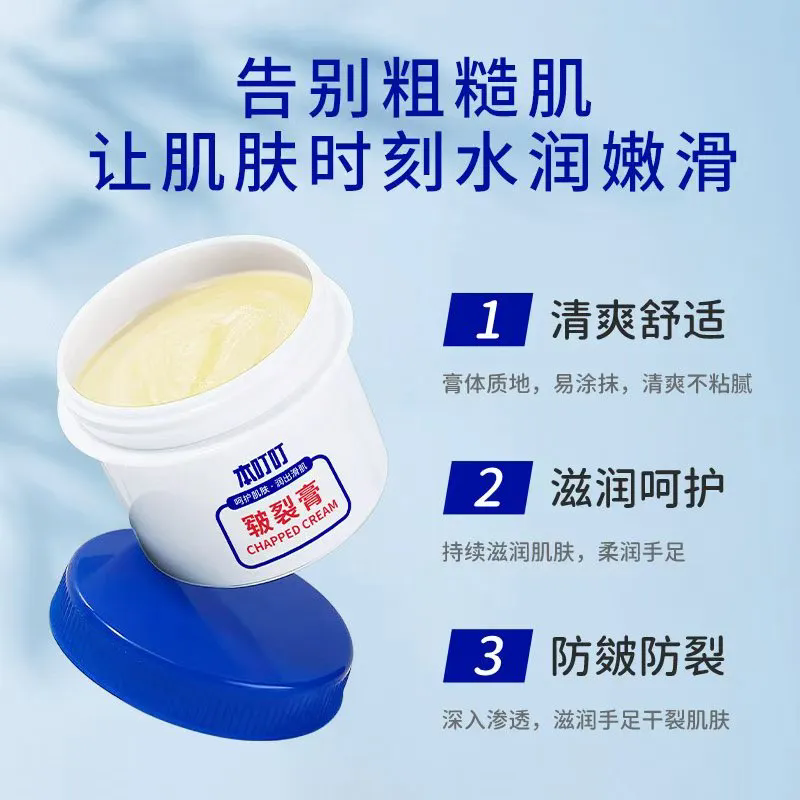 告别粗糙肌
让肌肤时刻水润嫩滑

本叮叮
呵护肌肤·润出滑肌
皲裂膏
CHAPPED CREAM

1 清爽舒适
膏体质地，易涂抹，清爽不粘腻

2 滋润呵护
持续滋润肌肤，柔润手足

3 防皴防裂
深入渗透，滋润手足干裂肌肤